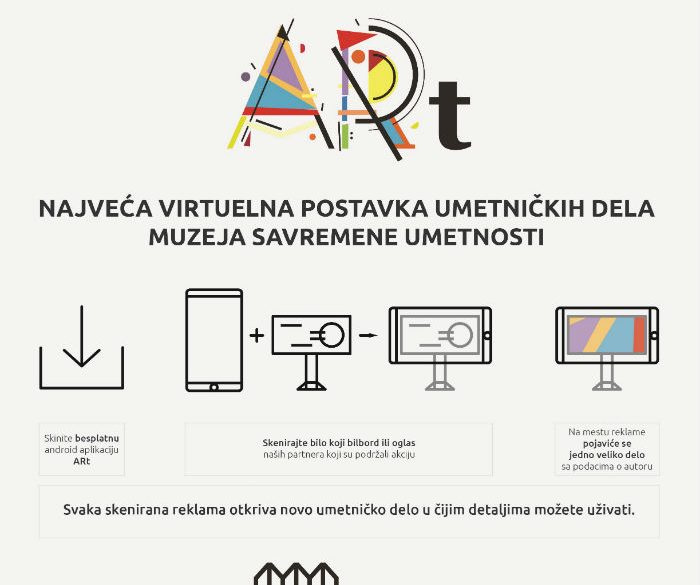 ARt

NAJVEĆA VIRTUELNA POSTAVKA UMETNIČKIH DELA MUZEJA SAVREMENE UMETNOSTI

Skinite besplatnu android aplikaciju ARt

Skenirajte bilo koji bilbord ili oglas naših partnera koji su podržali akciju

Na mestu reklame pojaviće se jedno veliko delo sa podacima o autoru

Svaka skenirana reklama otkriva novo umetničko delo u čijim detaljima možete uživati.